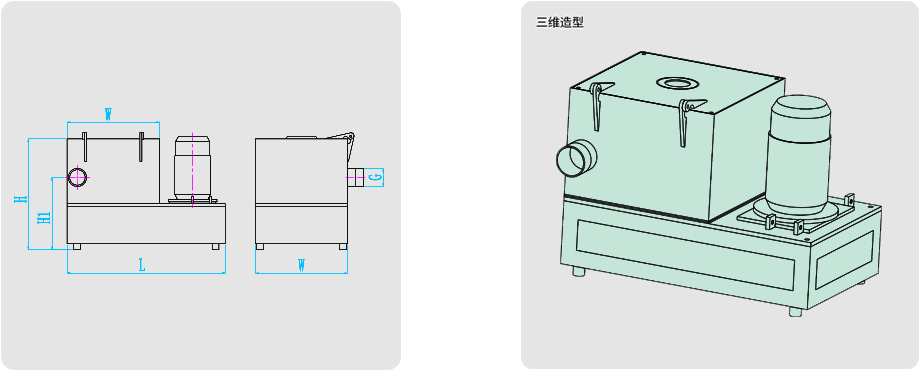 W
H
H1
L
G
W
三维造型